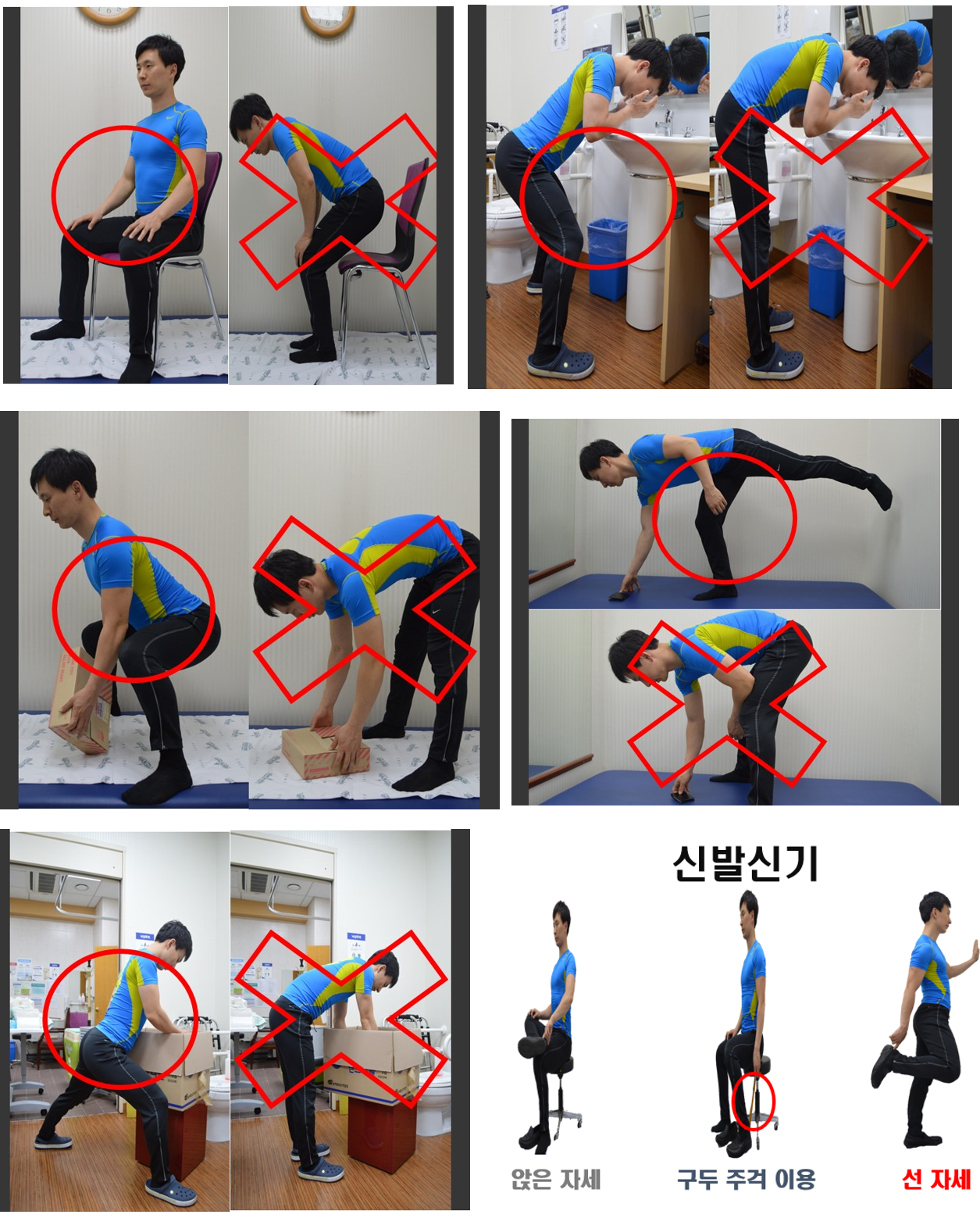 신발신기

앉은 자세

구두 주걱 이용

선 자세