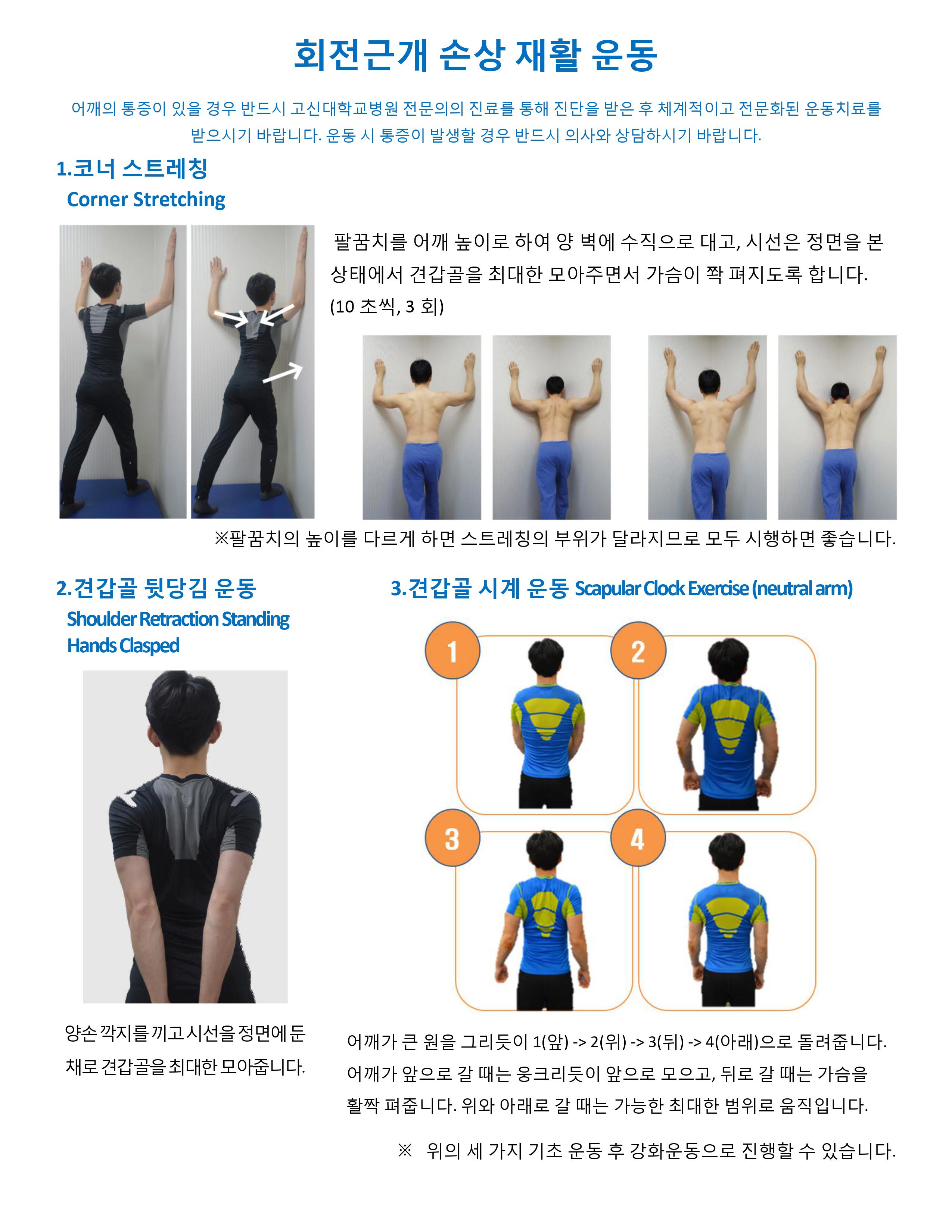 회전근개 손상 재활 운동

어깨의 통증이 있을 경우 반드시 고신대학교병원 전문의의 진료를 통해 진단을 받은 후 체계적이고 전문화된 운동치료를 받으시기 바랍니다. 운동 시 통증이 발생할 경우 반드시 의사와 상담하시기 바랍니다.

1.코너 스트레칭
Corner Stretching

팔꿈치를 어깨 높이로 하여 양 벽에 수직으로 대고, 시선은 정면을 본 상태에서 견갑골을 최대한 모아주면서 가슴이 쫙 펴지도록 합니다. (10 초씩, 3 회)

※팔꿈치의 높이를 다르게 하면 스트레칭의 부위가 달라지므로 모두 시행하면 좋습니다.

2.견갑골 뒷당김 운동
Shoulder Retraction Standing Hands Clasped

양손 깍지를 끼고 시선을 정면에 둔 채로 견갑골을 최대한 모아줍니다.

3.견갑골 시계 운동 Scapular Clock Exercise (neutral arm)

1

2

3

4

어깨가 큰 원을 그리듯이 1(앞) -> 2(위) -> 3(뒤) -> 4(아래)으로 돌려줍니다. 어깨가 앞으로 갈 때는 웅크리듯이 앞으로 모으고, 뒤로 갈 때는 가슴을 활짝 펴줍니다. 위와 아래로 갈 때는 가능한 최대한 범위로 움직입니다.

※ 위의 세 가지 기초 운동 후 강화운동으로 진행할 수 있습니다.