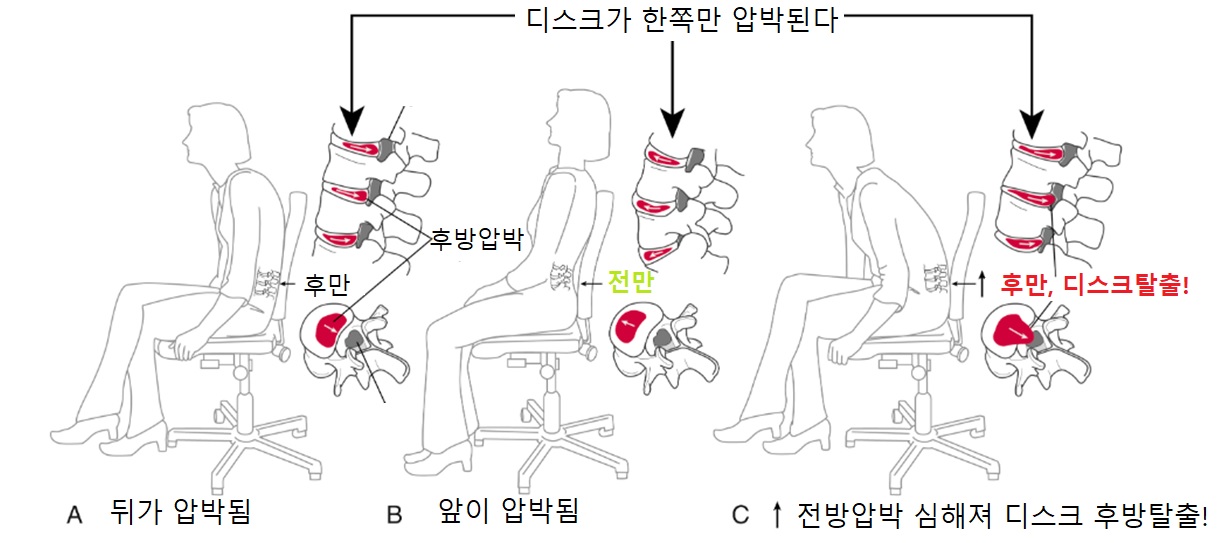 디스크가 한쪽만 압박된다

후방압박

후만

전만

↑ 후만, 디스크탈출!

A 뒤가 압박됨

B 앞이 압박됨

C ↑ 전방압박 심해져 디스크 후방탈출!