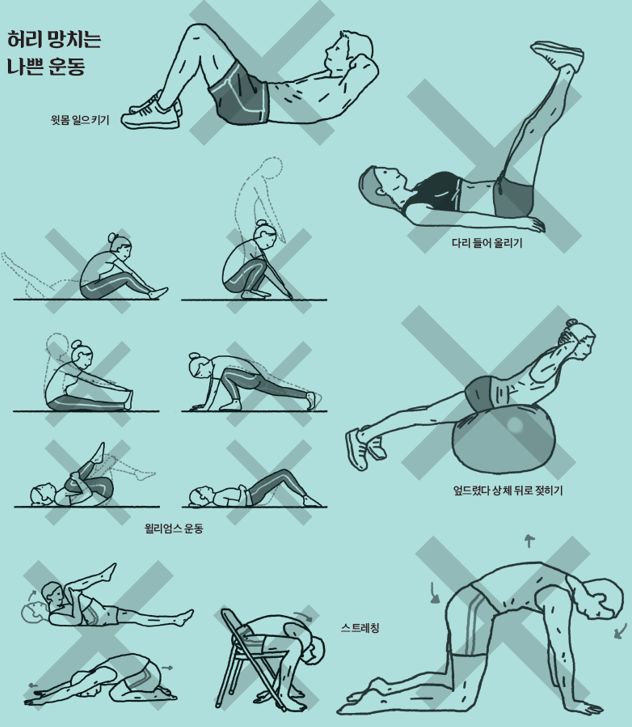 허리 망치는
나쁜 운동

윗몸 일으키기

다리 들어 올리기

엎드렸다 상체 뒤로 젖히기

윌리엄스 운동

스트레칭