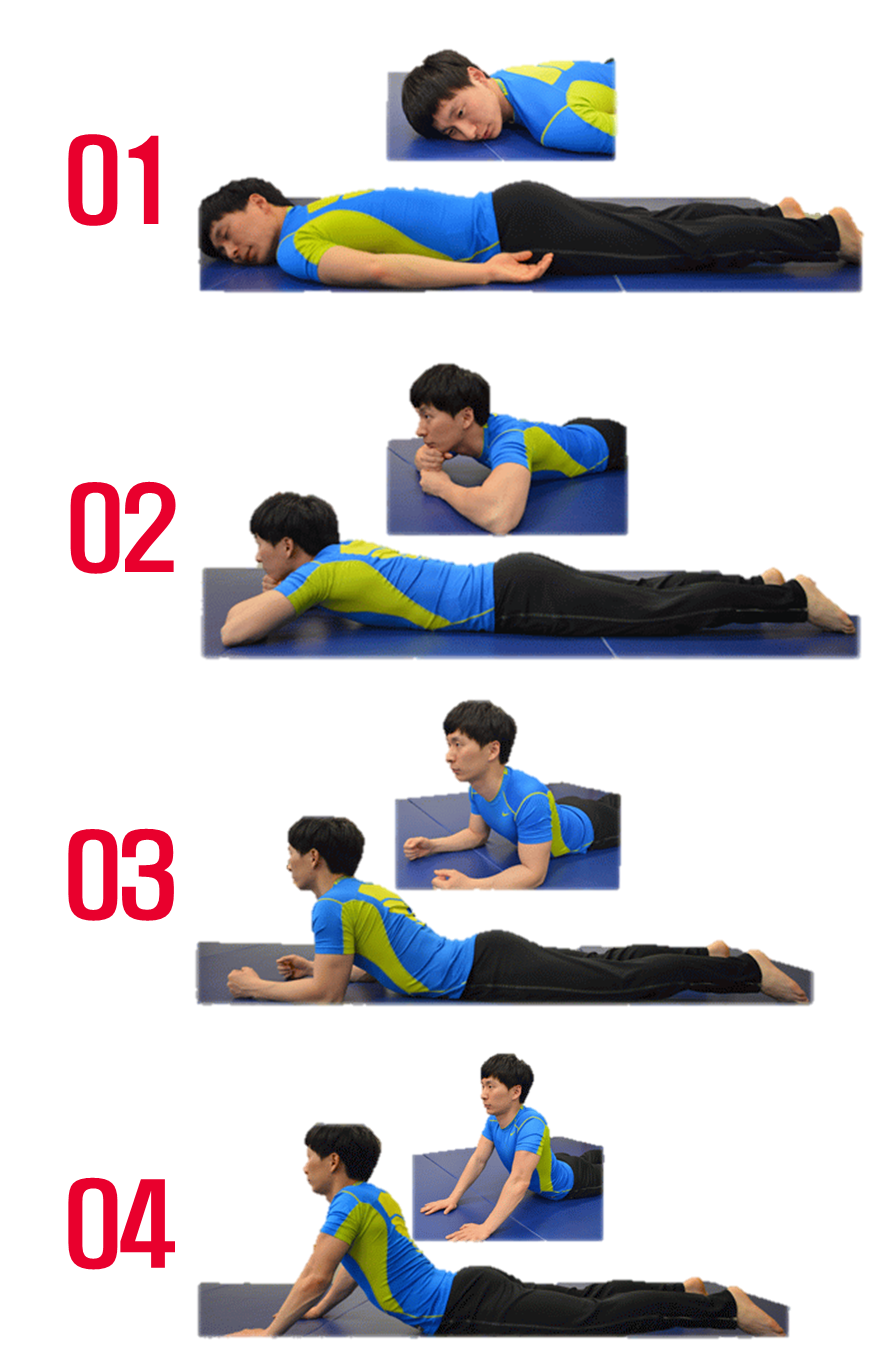 01

02

03

04