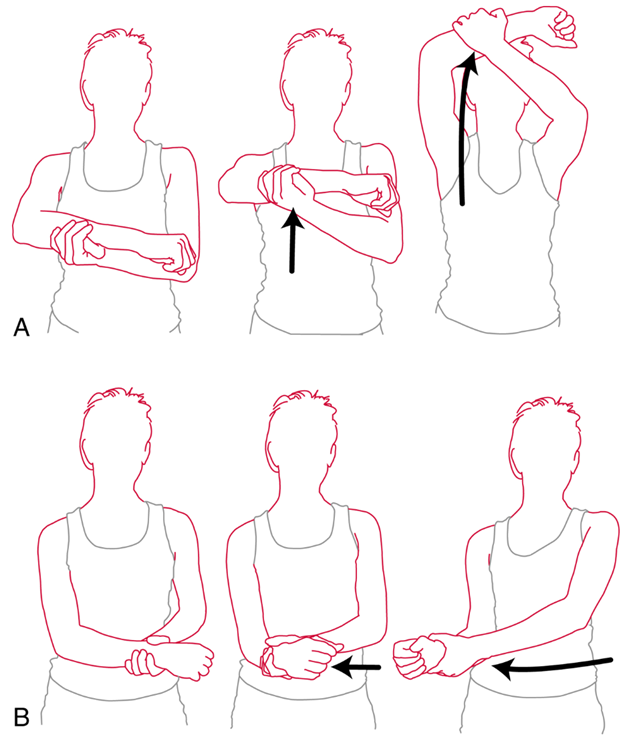 A

B